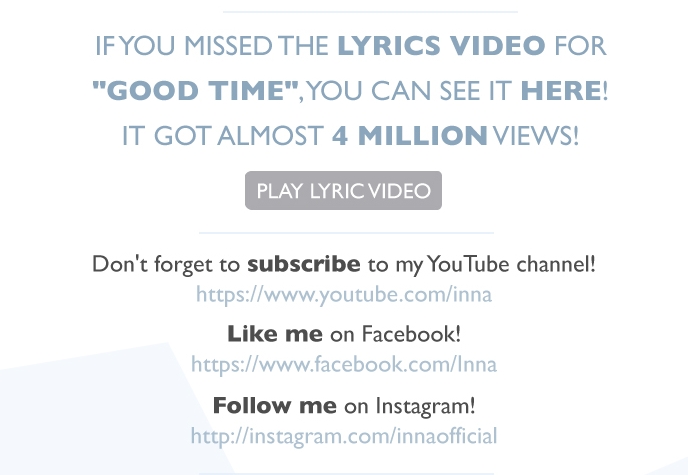 IF YOU MISSED THE LYRICS VIDEO FOR "GOOD TIME", YOU CAN SEE IT HERE! IT GOT ALMOST 4 MILLION VIEWS!

PLAY LYRIC VIDEO

Don't forget to subscribe to my YouTube channel!
https://www.youtube.com/inna

Like me on Facebook!
https://www.facebook.com/Inna

Follow me on Instagram!
http://instagram.com/innaofficial